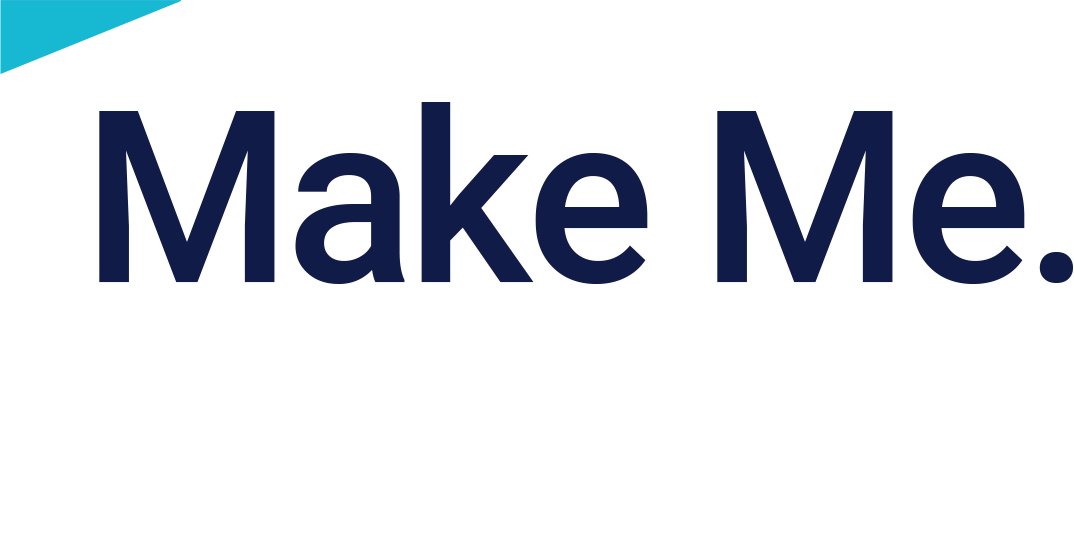 Make Me.